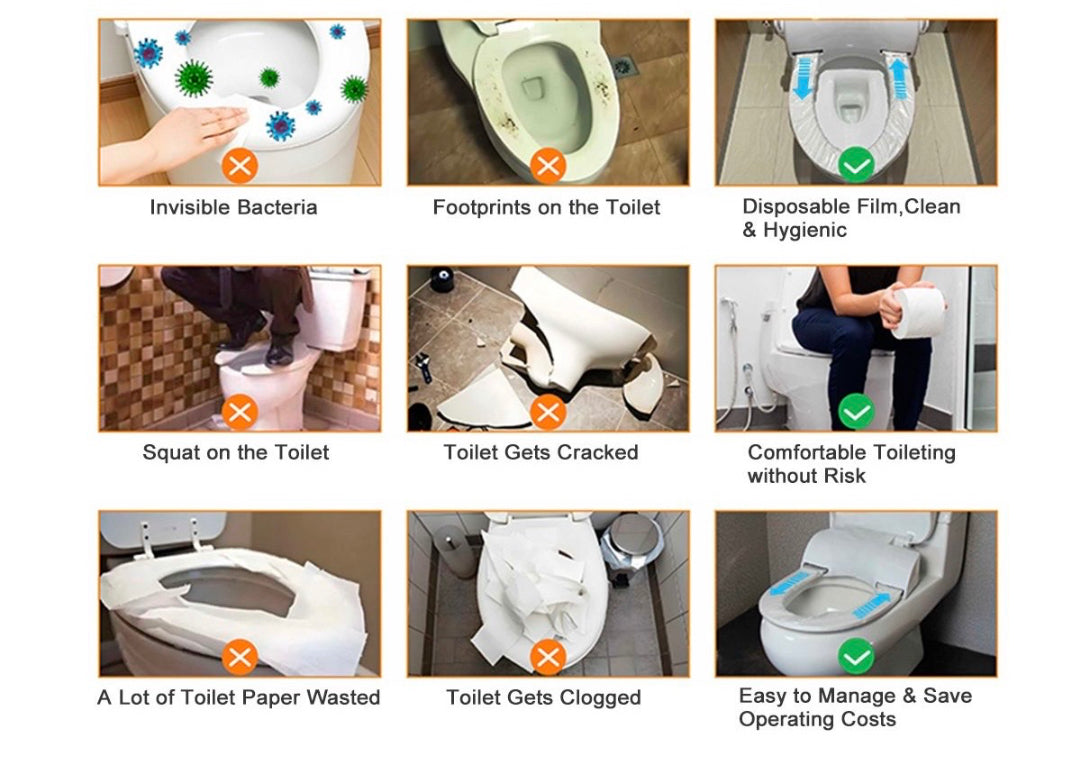 Invisible Bacteria

Footprints on the Toilet

Disposable Film,Clean & Hygienic

Squat on the Toilet

Toilet Gets Cracked

Comfortable Toileting without Risk

A Lot of Toilet Paper Wasted

Toilet Gets Clogged

Easy to Manage & Save Operating Costs